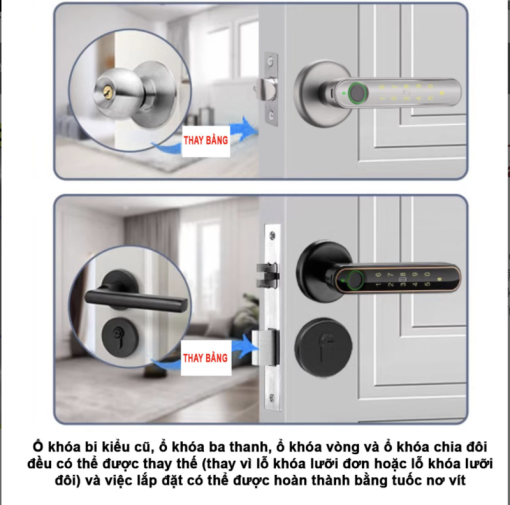 THAY BẰNG

6 7 8 9 0
1 2 3 4 5

THAY BẰNG

Ổ khóa bi kiểu cũ, ổ khóa ba thanh, ổ khóa vòng và ổ khóa chia đôi đều có thể được thay thế (thay vì lỗ khóa lưỡi đơn hoặc lỗ khóa lưỡi đôi) và việc lắp đặt có thể được hoàn thành bằng tuốc nơ vít